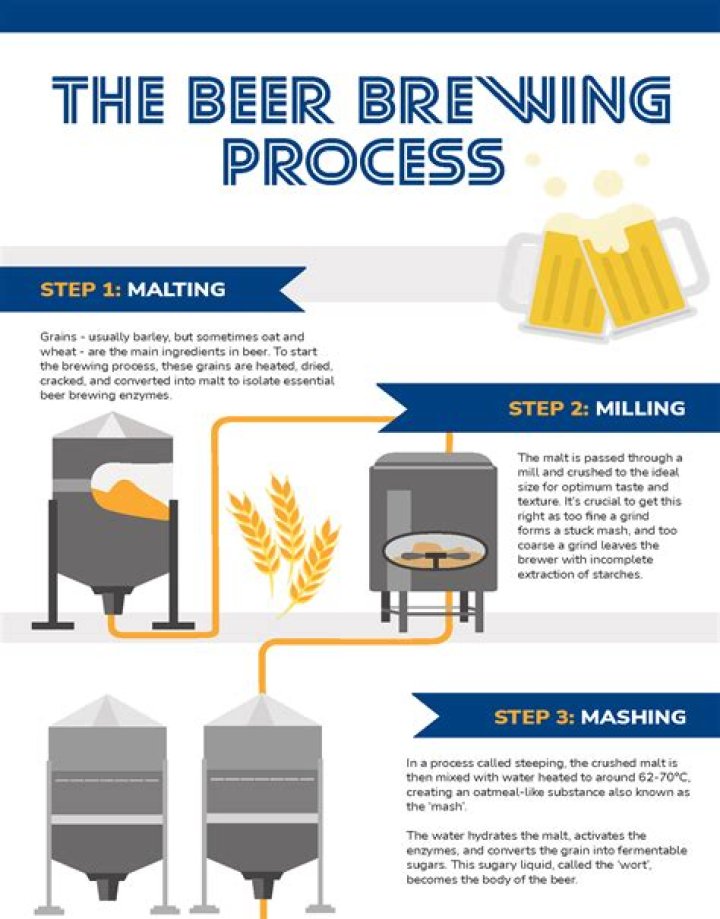 THE BEER BREWING PROCESS

STEP 1: MALTING

Grains - usually barley, but sometimes oat and wheat - are the main ingredients in beer. To start the brewing process, these grains are heated, dried, cracked, and converted into malt to isolate essential beer brewing enzymes.

STEP 2: MILLING

The malt is passed through a mill and crushed to the ideal size for optimum taste and texture. It's crucial to get this right as too fine a grind forms a stuck mash, and too coarse a grind leaves the brewer with incomplete extraction of starches.

STEP 3: MASHING

In a process called steeping, the crushed malt is then mixed with water heated to around 62-70°C, creating an oatmeal-like substance also known as the 'mash'.

The water hydrates the malt, activates the enzymes, and converts the grain into fermentable sugars. This sugary liquid, called the 'wort', becomes the body of the beer.